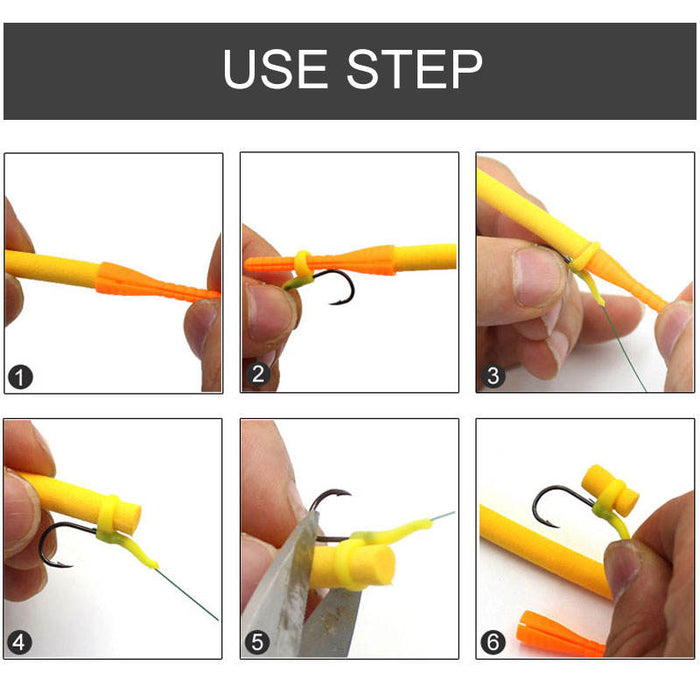 USE STEP

1

2

3

4

5

6